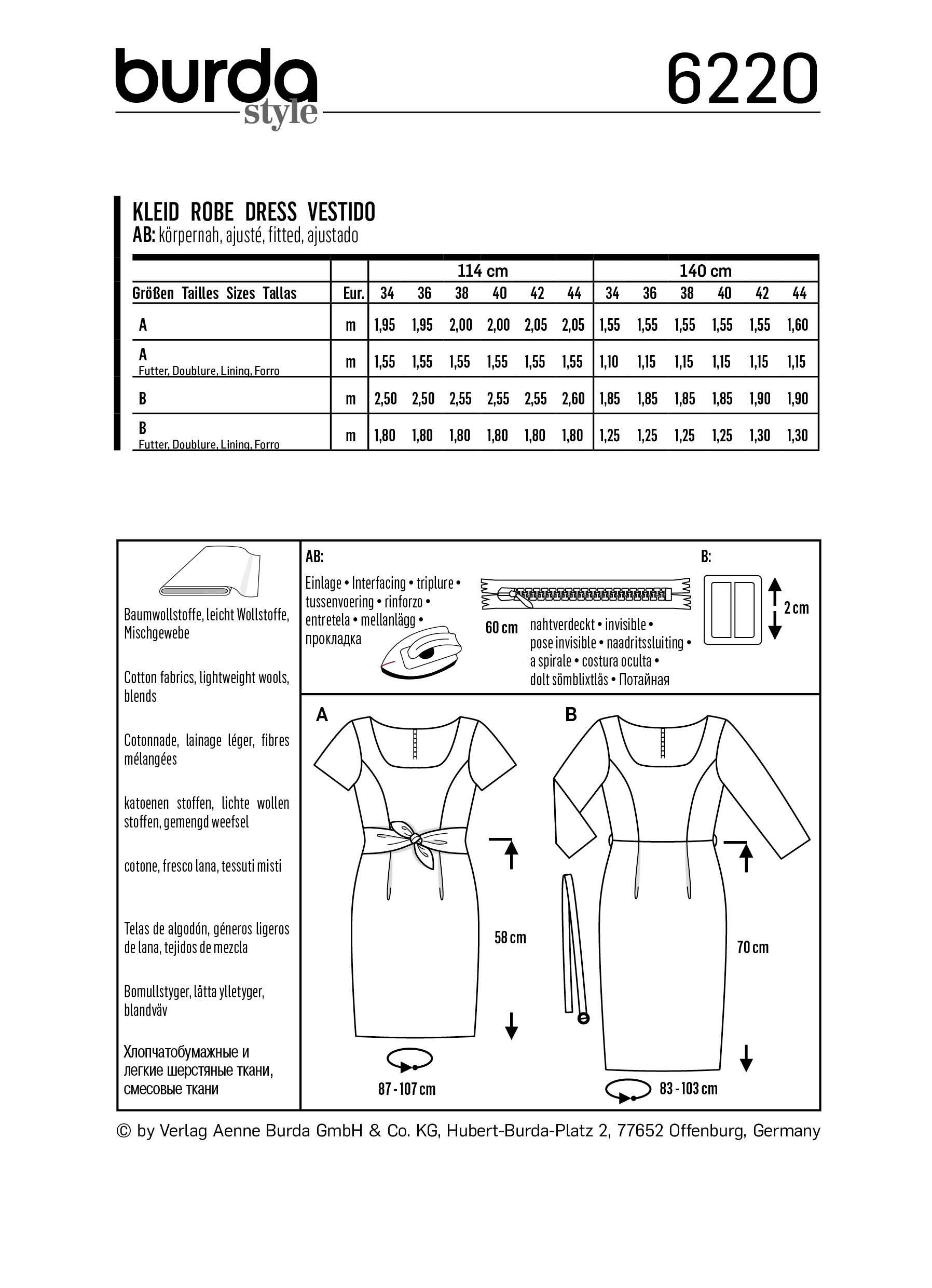 burda style

6220

KLEID ROBE DRESS VESTIDO
AB: körpernah, ajusté, fitted, ajustado

| | | 114 cm | | | | | | 140 cm | | | | | |
|---|---|---|---|---|---|---|---|---|---|---|---|---|---|
| Größen Tailles Sizes Tallas | Eur. | 34 | 36 | 38 | 40 | 42 | 44 | 34 | 36 | 38 | 40 | 42 | 44 |
| A | m | 1,95 | 1,95 | 2,00 | 2,00 | 2,05 | 2,05 | 1,55 | 1,55 | 1,55 | 1,55 | 1,55 | 1,60 |
| A Futter, Doublure, Lining, Forro | m | 1,55 | 1,55 | 1,55 | 1,55 | 1,55 | 1,55 | 1,10 | 1,15 | 1,15 | 1,15 | 1,15 | 1,15 |
| B | m | 2,50 | 2,50 | 2,55 | 2,55 | 2,55 | 2,60 | 1,85 | 1,85 | 1,85 | 1,85 | 1,90 | 1,90 |
| B Futter, Doublure, Lining, Forro | m | 1,80 | 1,80 | 1,80 | 1,80 | 1,80 | 1,80 | 1,25 | 1,25 | 1,25 | 1,25 | 1,30 | 1,30 |

Baumwollstoffe, leicht Wollstoffe, Mischgewebe

Cotton fabrics, lightweight wools, blends

Cotonnade, lainage léger, fibres mélangées

katoenen stoffen, lichte wollen stoffen, gemengd weefsel

cotone, fresco lana, tessuti misti

Telas de algodón, géneros ligeros de lana, tejidos de mezcla

Bomullstyger, lätta ylletyger, blandväv

Хлопчатобумажные и легкие шерстяные ткани, смесовые ткани

AB:
Einlage • Interfacing • triplure • tussenvoering • rinforzo • entretela • mellanlägg • прокладка

60 cm
nahtverdeckt • invisible • pose invisible • naadritssluiting • a spirale • costura oculta • dolt sömblixtlås • Потайная

B:
2 cm

A
58 cm
87 - 107 cm

B
70 cm
83 - 103 cm

© by Verlag Aenne Burda GmbH & Co. KG, Hubert-Burda-Platz 2, 77652 Offenburg, Germany